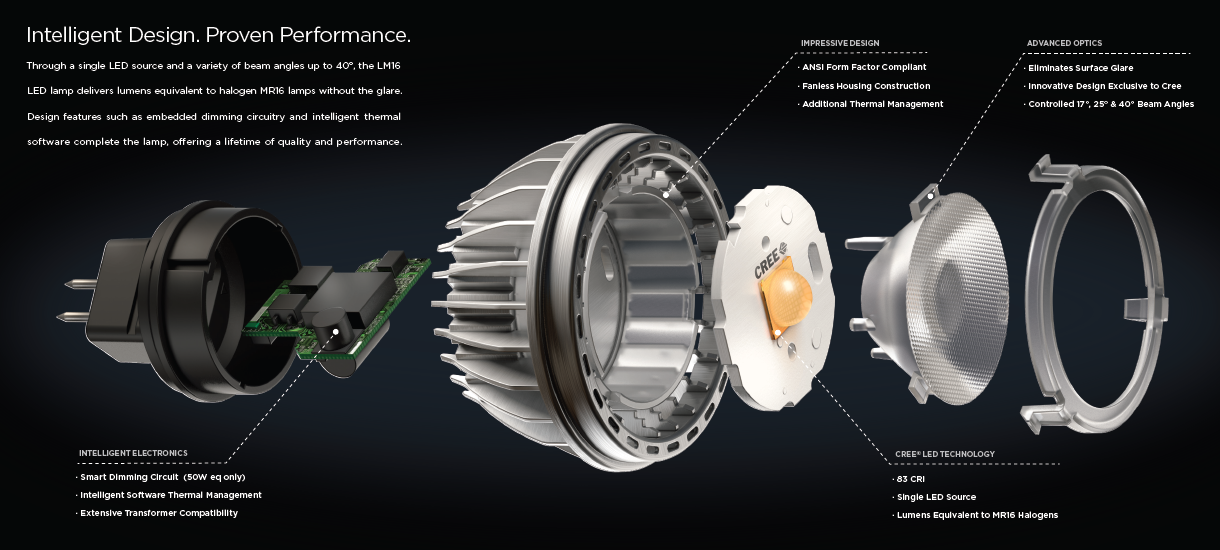 Intelligent Design. Proven Performance.

Through a single LED source and a variety of beam angles up to 40°, the LM16 LED lamp delivers lumens equivalent to halogen MR16 lamps without the glare. Design features such as embedded dimming circuitry and intelligent thermal software complete the lamp, offering a lifetime of quality and performance.

IMPRESSIVE DESIGN
· ANSI Form Factor Compliant
· Fanless Housing Construction
· Additional Thermal Management

ADVANCED OPTICS
· Eliminates Surface Glare
· Innovative Design Exclusive to Cree
· Controlled 17°, 25° & 40° Beam Angles

CREE

INTELLIGENT ELECTRONICS
· Smart Dimming Circuit (50W eq only)
· Intelligent Software Thermal Management
· Extensive Transformer Compatibility

CREE® LED TECHNOLOGY
· 83 CRI
· Single LED Source
· Lumens Equivalent to MR16 Halogens