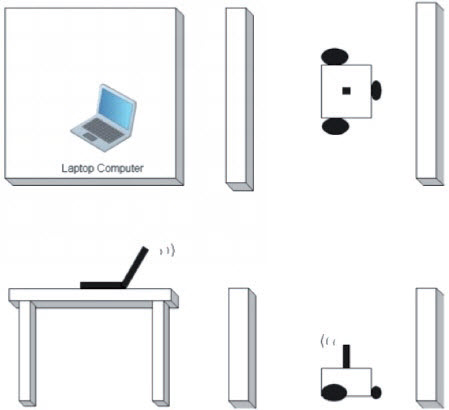 Laptop Computer