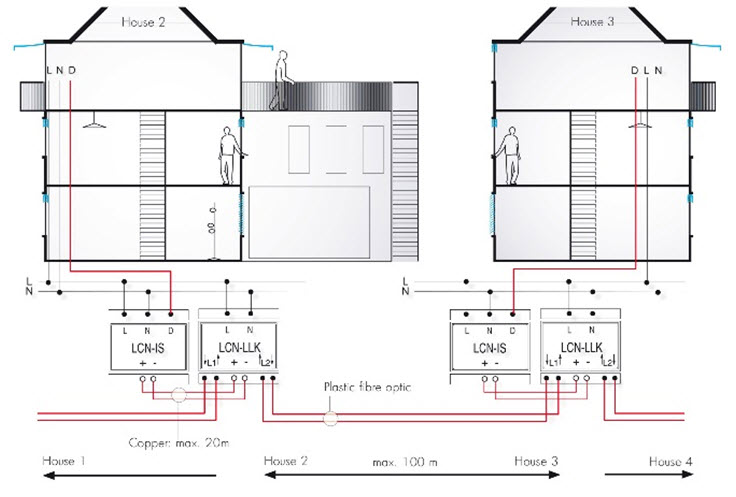 House 2

House 3

L N D

D L N

L
N

L
N

L N D
LCN-IS
+ -

L N
LCN-LLK
L1 + - L2

L N D
LCN-IS
+ -

L N
LCN-LLK
L1 + - L2

Plastic fibre optic

Copper: max. 20m

House 1

House 2

max. 100 m

House 3

House 4