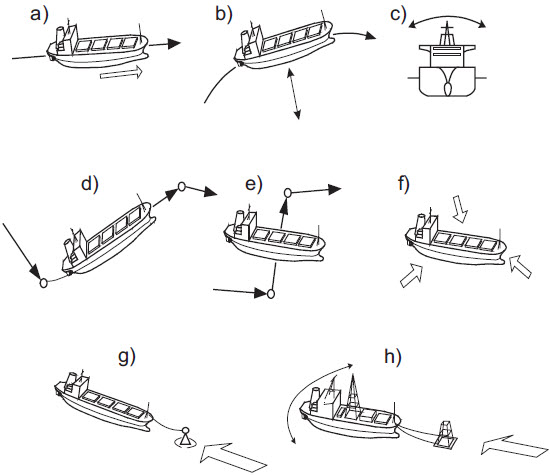 a)

b)

c)

d)

e)

f)

g)

h)