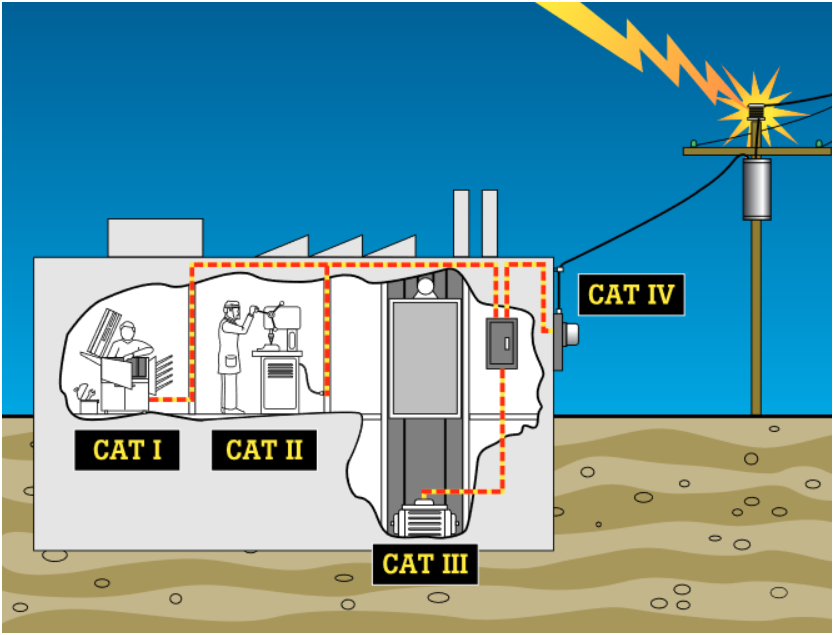 CAT IV

CAT I

CAT II

CAT III