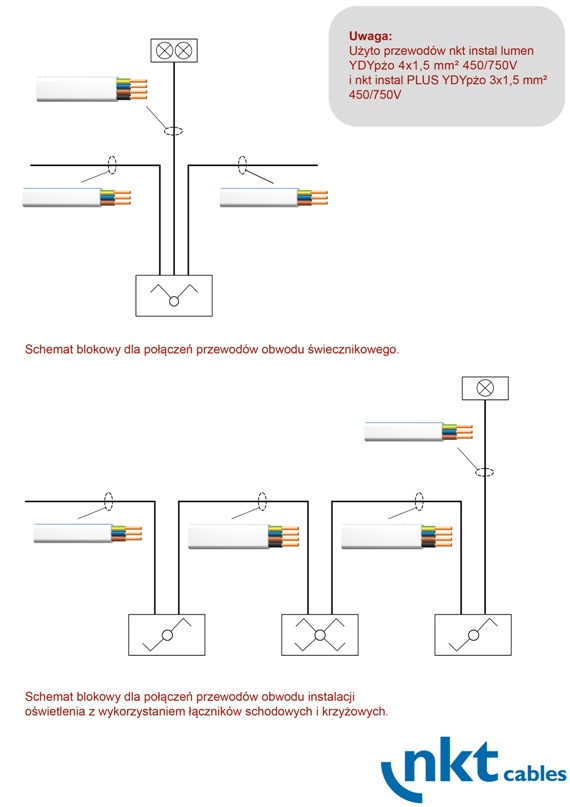 Uwaga:
Użyto przewodów nkt instal lumen YDYpżo 4x1,5 mm² 450/750V i nkt instal PLUS YDYpżo 3x1,5 mm² 450/750V

Schemat blokowy dla połączeń przewodów obwodu świecznikowego.

Schemat blokowy dla połączeń przewodów obwodu instalacji oświetlenia z wykorzystaniem łączników schodowych i krzyżowych.

nkt cables