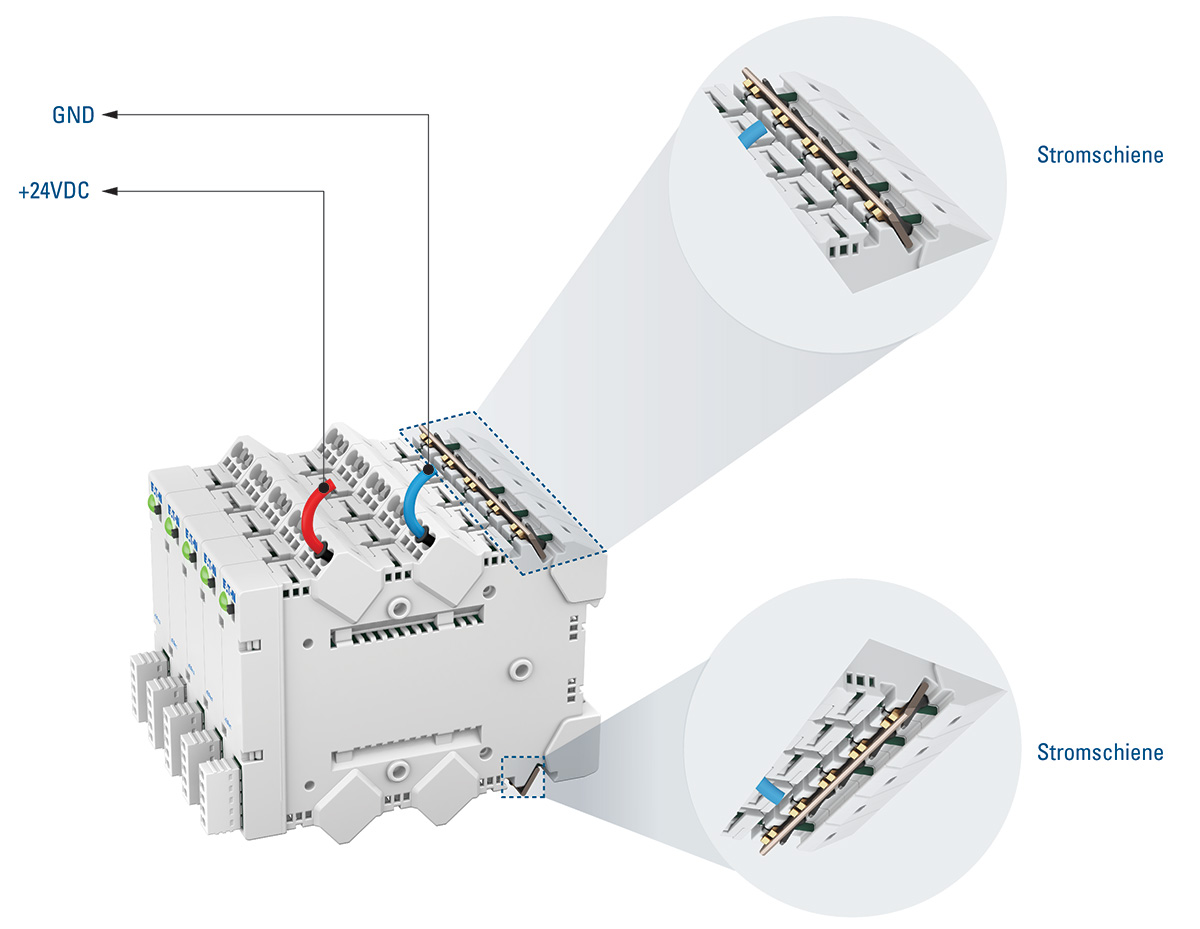 GND

+24VDC

Stromschiene

Stromschiene