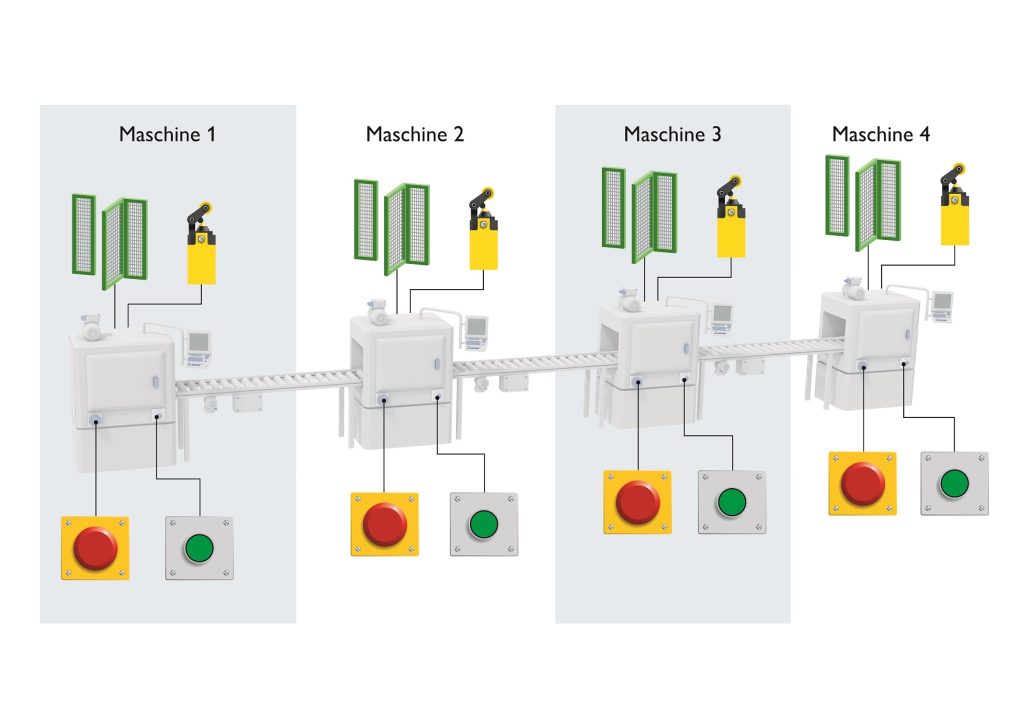 Maschine 1

Maschine 2

Maschine 3

Maschine 4