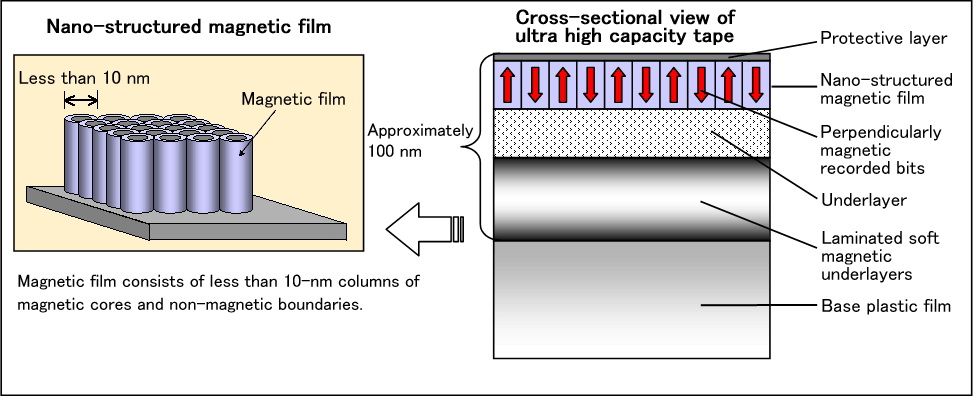 Nano-structured magnetic film

Less than 10 nm

Magnetic film

Magnetic film consists of less than 10-nm columns of magnetic cores and non-magnetic boundaries.

Cross-sectional view of ultra high capacity tape

Approximately 100 nm

Protective layer

Nano-structured magnetic film

Perpendicularly magnetic recorded bits

Underlayer

Laminated soft magnetic underlayers

Base plastic film